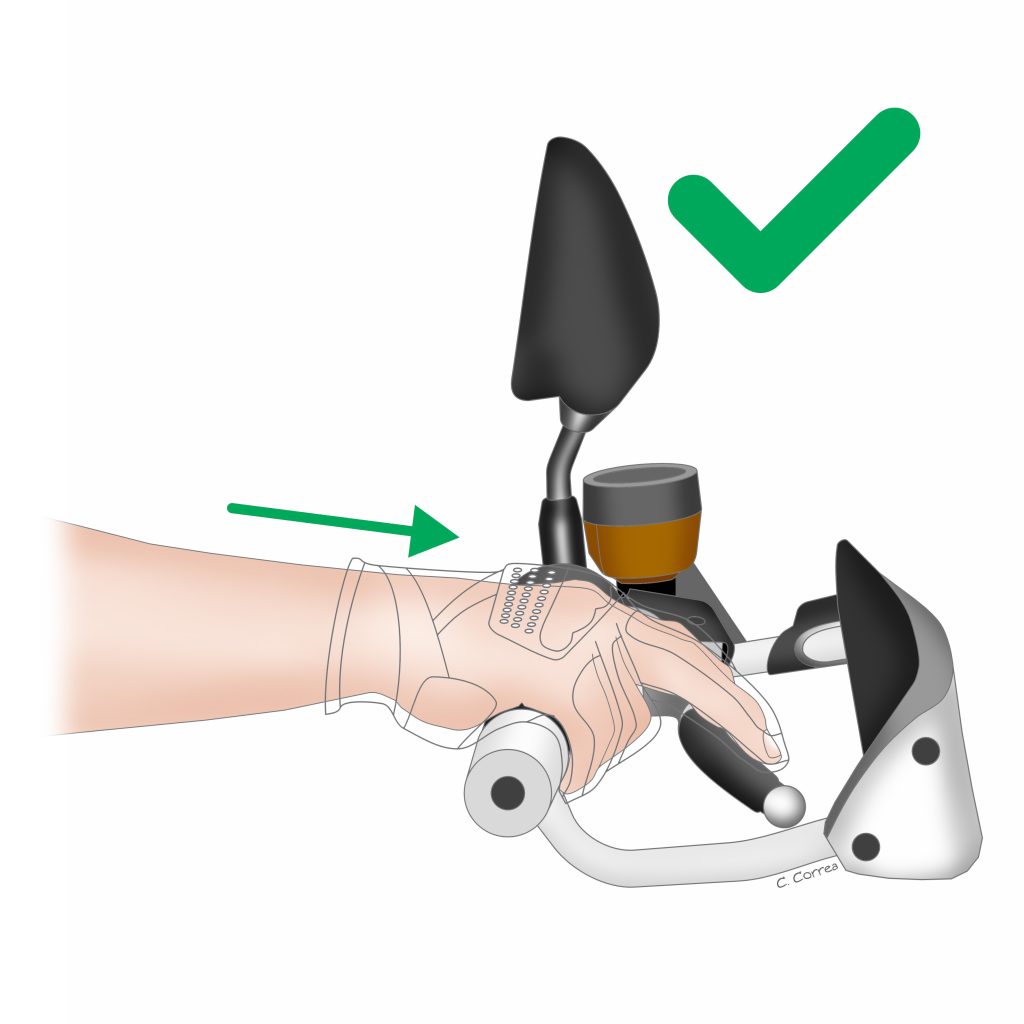 C. Correa